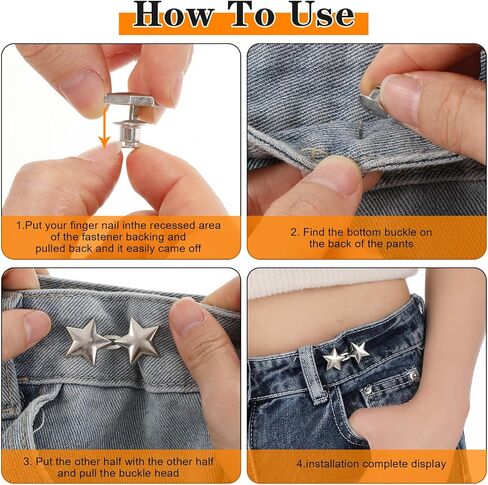 How To Use

1.Put your finger nail inthe recessed area of the fastener backing and pulled back and it easily came off

2. Find the bottom buckle on the back of the pants

3. Put the other half with the other half and pull the buckle head

4.installation complete display