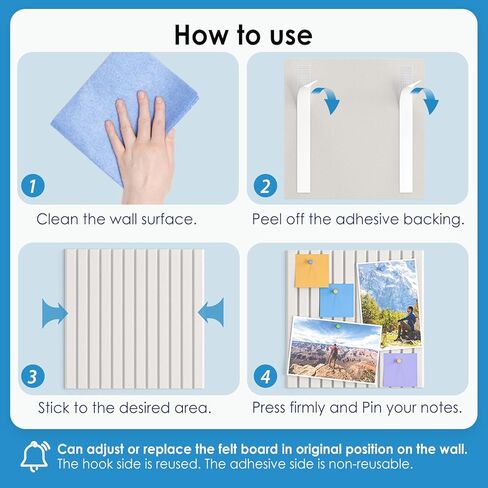 How to use

1
Clean the wall surface.

2
Peel off the adhesive backing.

3
Stick to the desired area.

4
Press firmly and Pin your notes.

Can adjust or replace the felt board in original position on the wall.
The hook side is reused. The adhesive side is non-reusable.