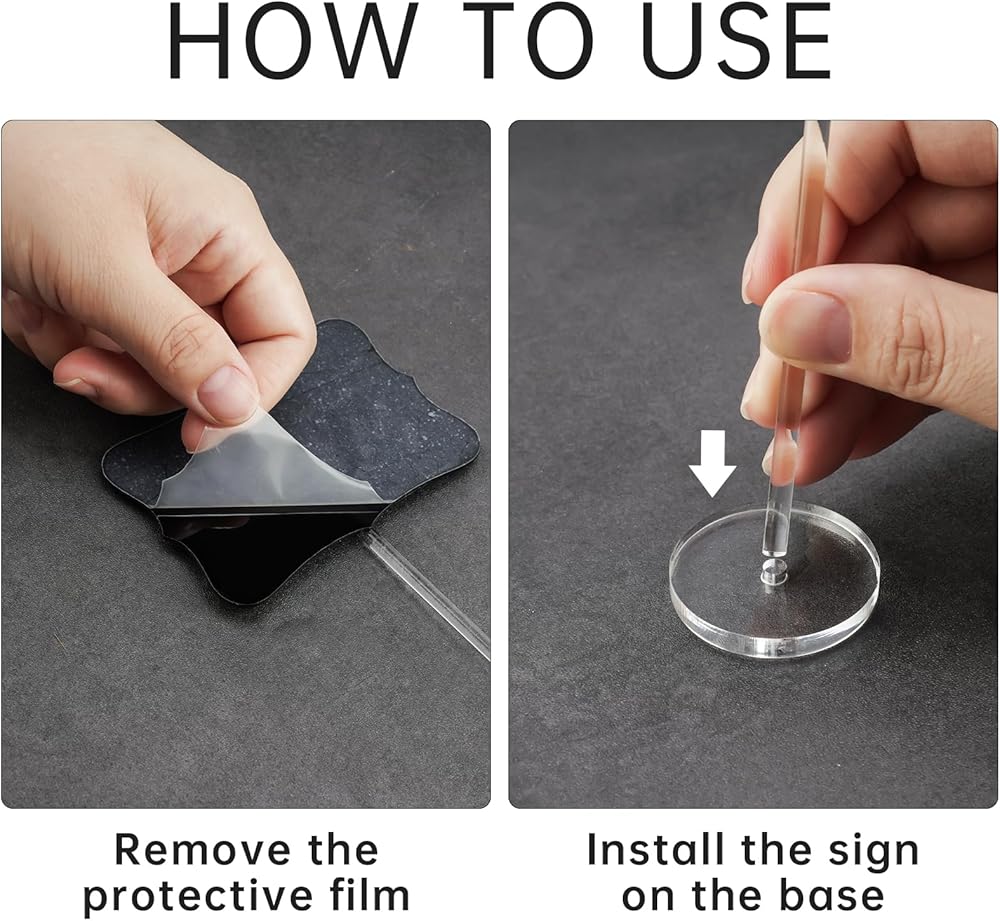 HOW TO USE

Remove the protective film

Install the sign on the base