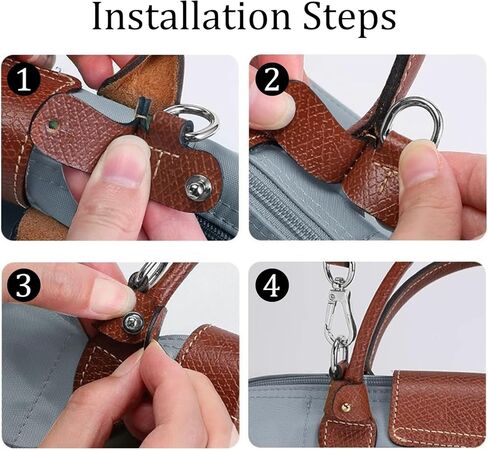 Installation Steps

1

2

3

4