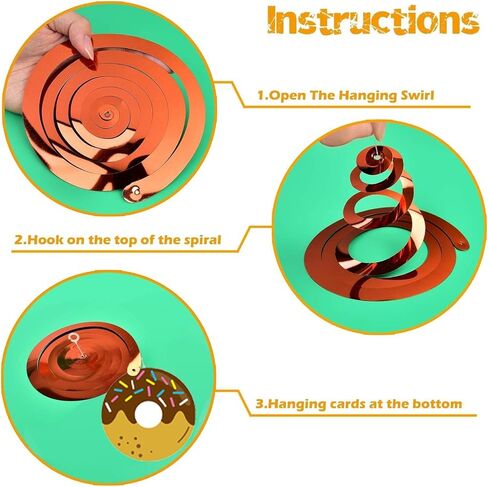 Instructions

1.Open The Hanging Swirl

2.Hook on the top of the spiral

3.Hanging cards at the bottom