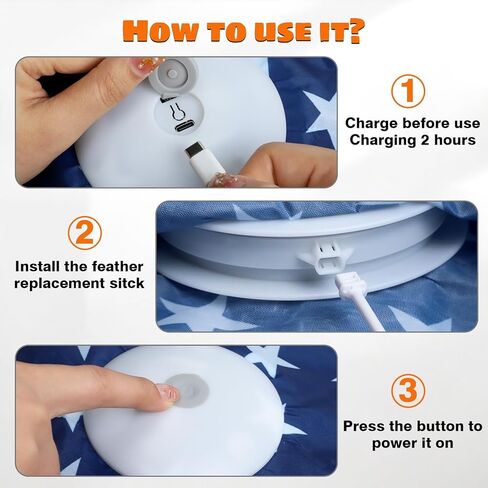 HOW TO USE IT?

1

Charge before use
Charging 2 hours

2

Install the feather replacement sitck

3

Press the button to power it on