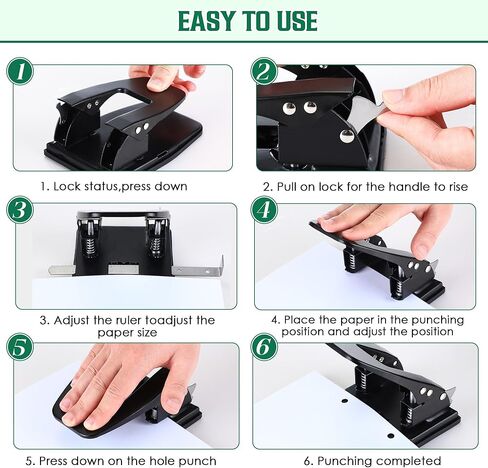 EASY TO USE

1

1. Lock status,press down

2

2. Pull on lock for the handle to rise

3

3. Adjust the ruler toadjust the paper size

4

4. Place the paper in the punching position and adjust the position

5

5. Press down on the hole punch

6

6. Punching completed