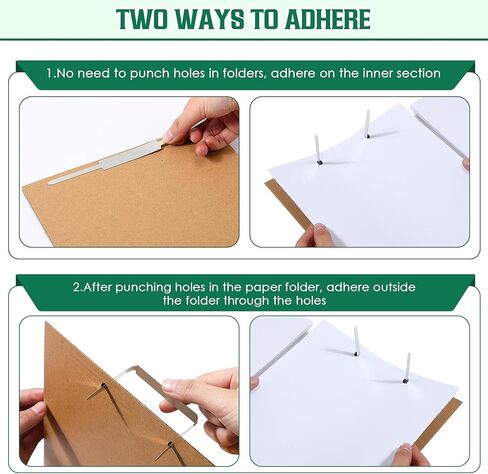 TWO WAYS TO ADHERE

1.No need to punch holes in folders, adhere on the inner section

2.After punching holes in the paper folder, adhere outside the folder through the holes