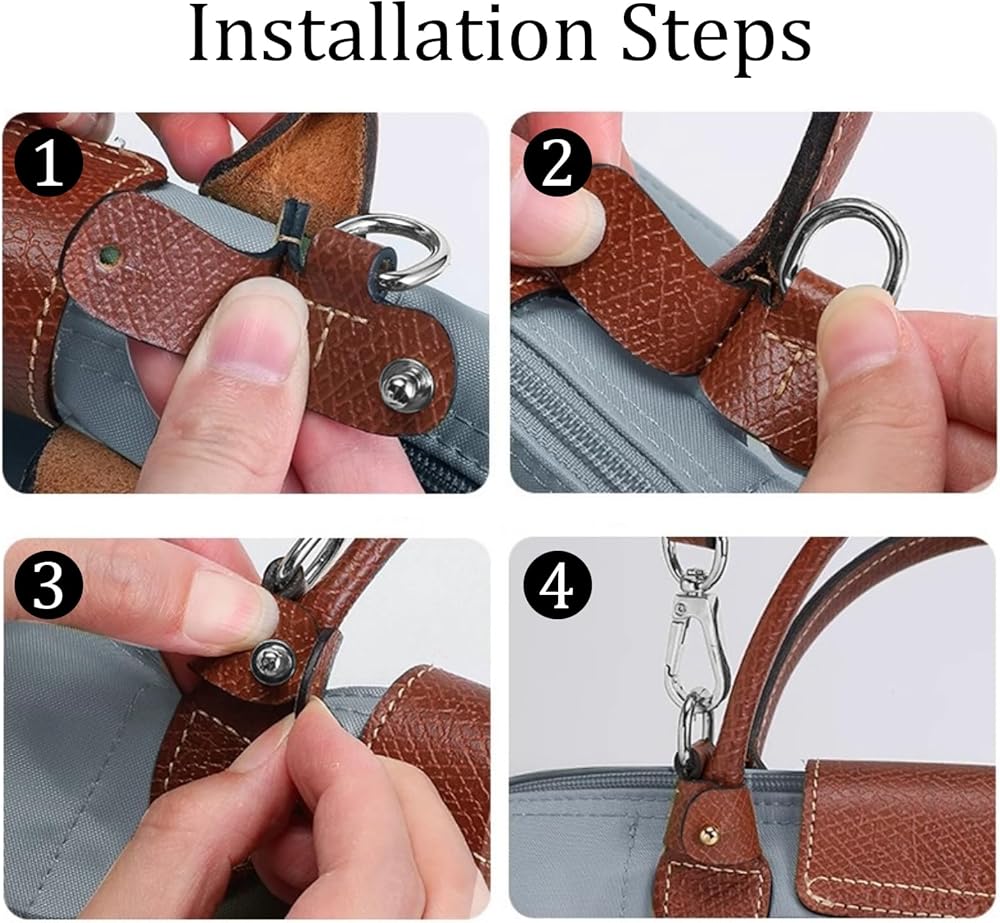 Installation Steps

1

2

3

4