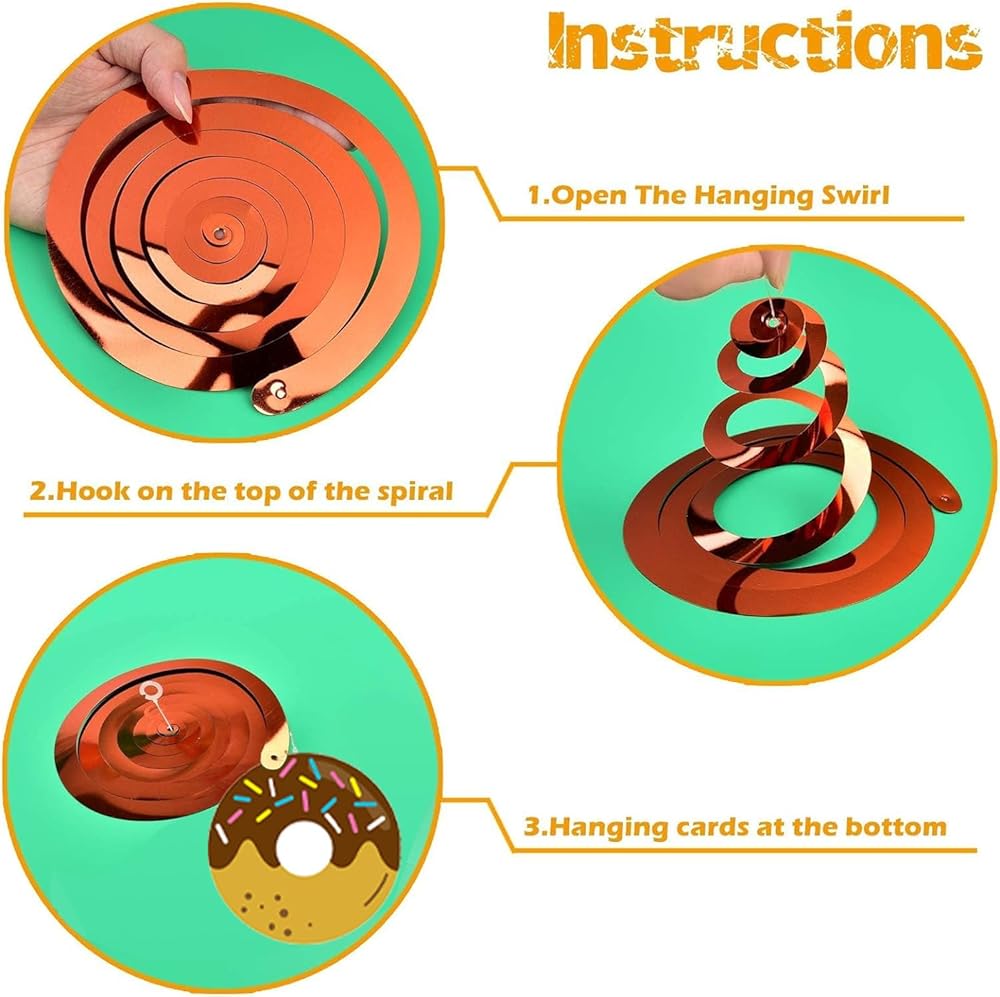 Instructions

1.Open The Hanging Swirl

2.Hook on the top of the spiral

3.Hanging cards at the bottom