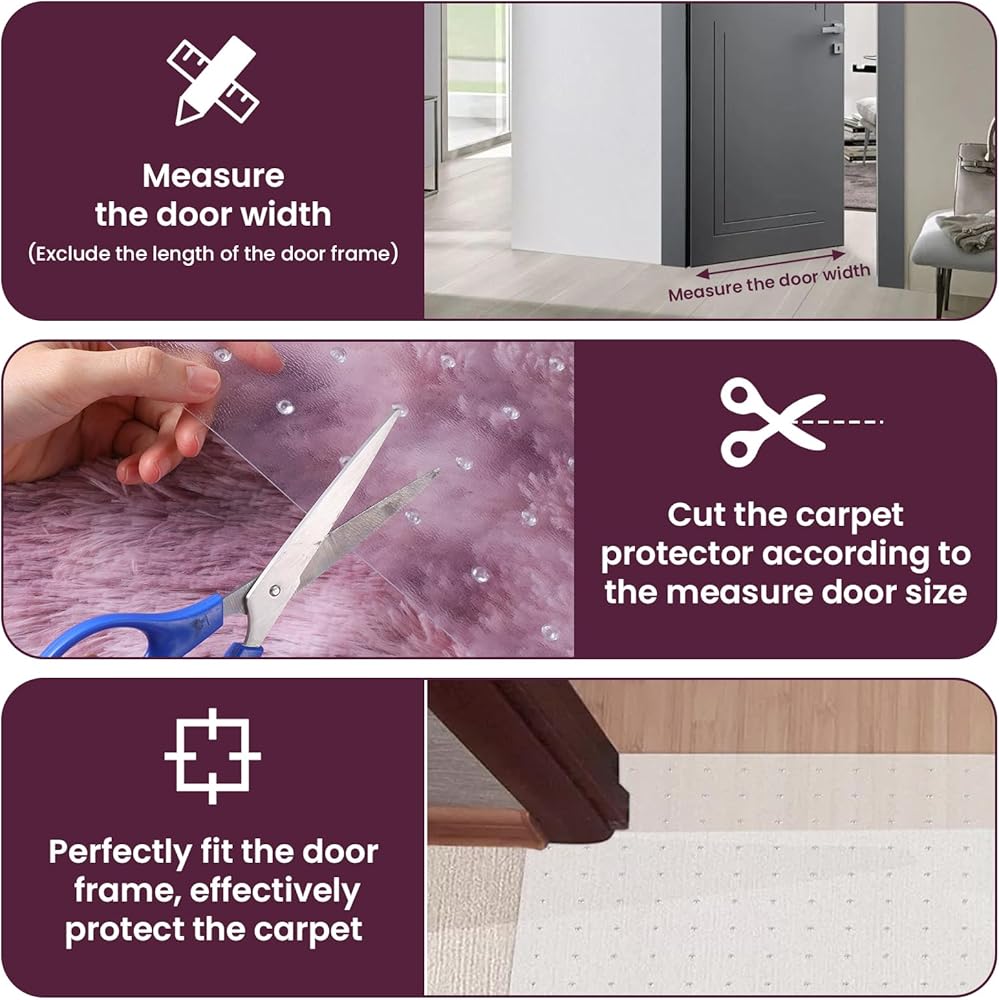 Measure the door width
(Exclude the length of the door frame)

Measure the door width

Cut the carpet protector according to the measure door size

Perfectly fit the door frame, effectively protect the carpet