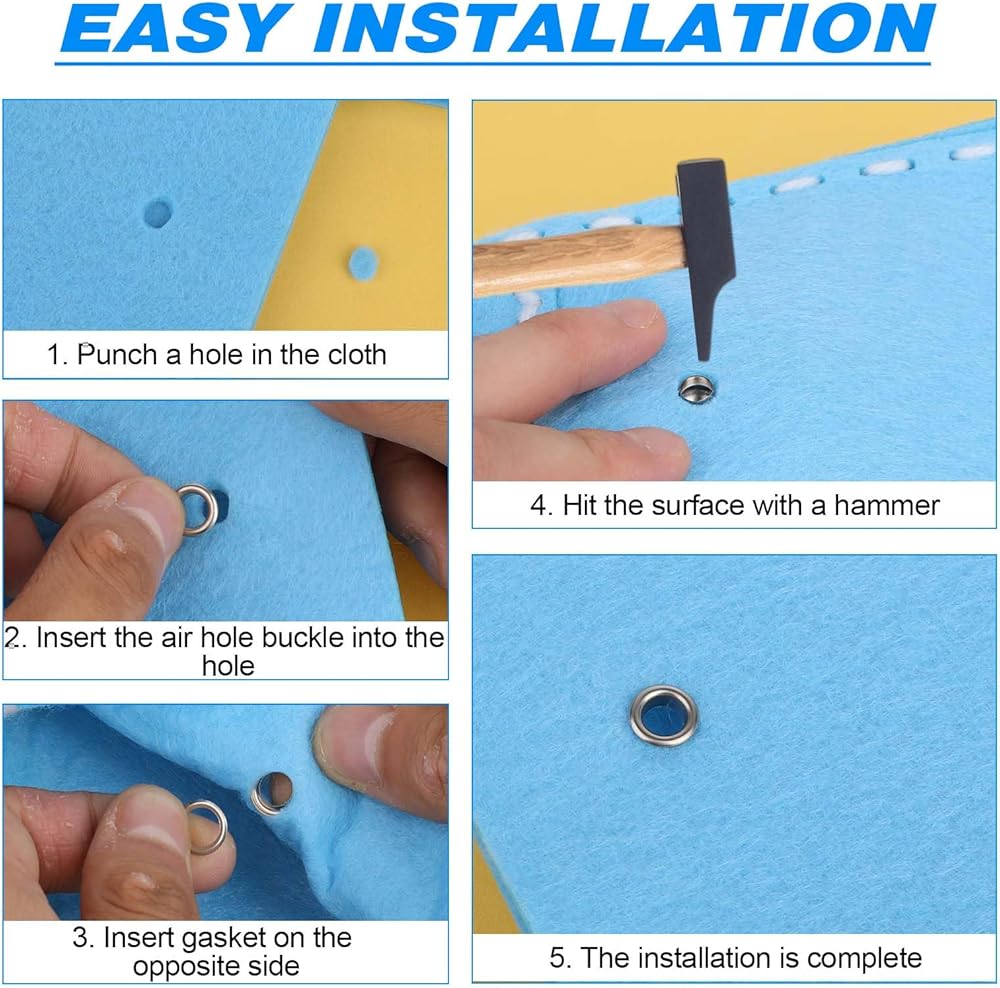 EASY INSTALLATION

1. Punch a hole in the cloth

2. Insert the air hole buckle into the hole

3. Insert gasket on the opposite side

4. Hit the surface with a hammer

5. The installation is complete