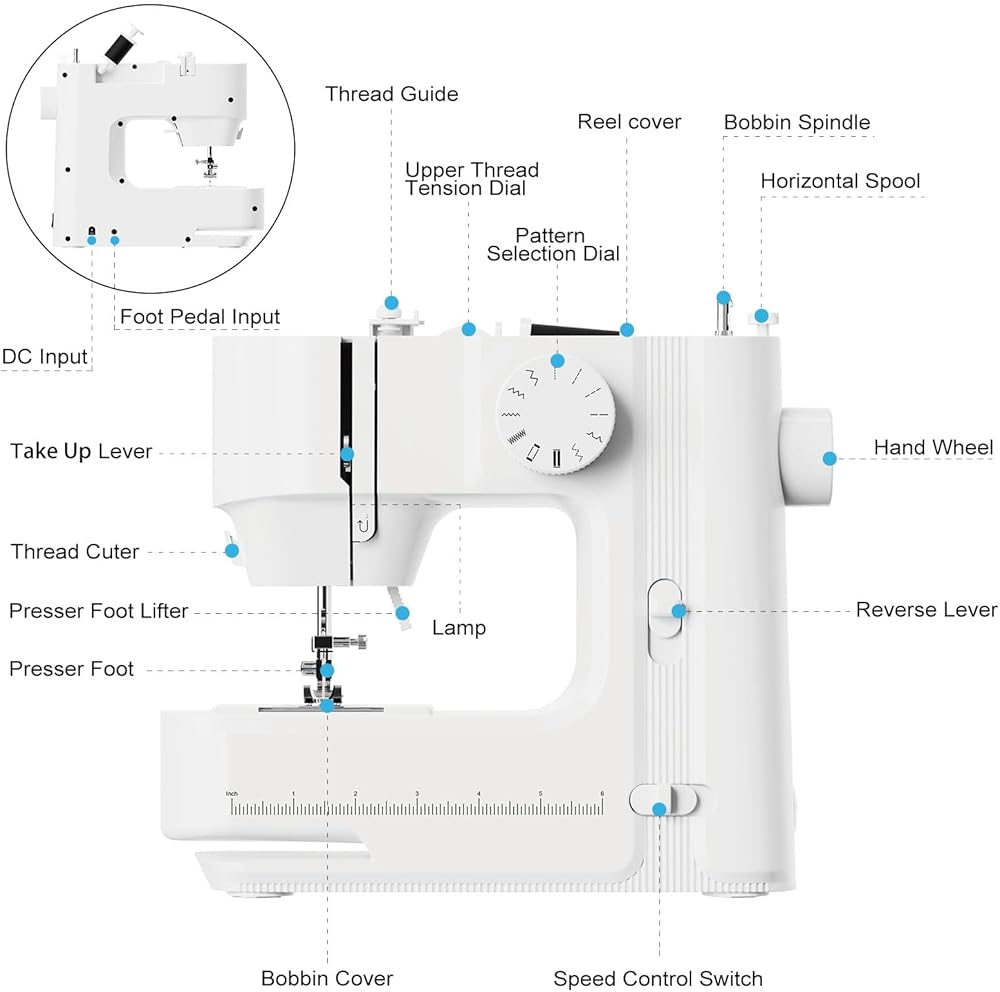 Thread Guide

Reel cover

Bobbin Spindle

Upper Thread Tension Dial

Horizontal Spool

Pattern Selection Dial

Foot Pedal Input

DC Input

Take Up Lever

Hand Wheel

Thread Cuter

Presser Foot Lifter

Lamp

Reverse Lever

Presser Foot

Inch 1 2 3 4 5 6

Bobbin Cover

Speed Control Switch