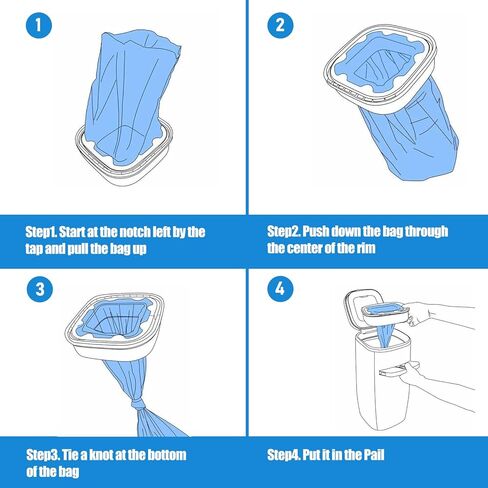 1

Step1. Start at the notch left by the tap and pull the bag up

2

Step2. Push down the bag through the center of the rim

3

Step3. Tie a knot at the bottom of the bag

4

Step4. Put it in the Pail