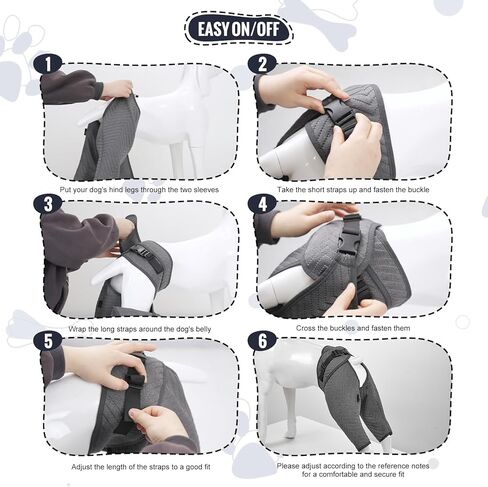 EASY ON/OFF

1

Put your dog's hind legs through the two sleeves

2

Take the short straps up and fasten the buckle

3

Wrap the long straps around the dog's belly

4

Cross the buckles and fasten them

5

Adjust the length of the straps to a good fit

6

Please adjust according to the reference notes for a comfortable and secure fit