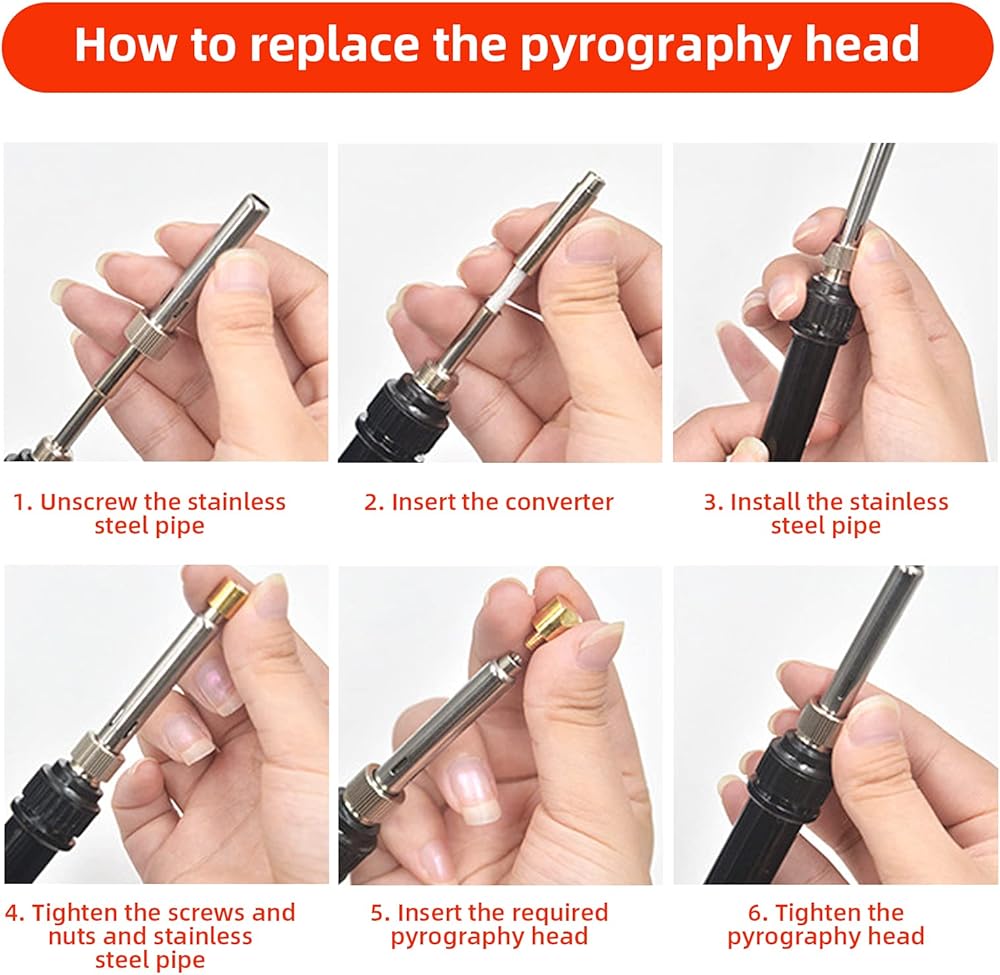 How to replace the pyrography head

1. Unscrew the stainless steel pipe

2. Insert the converter

3. Install the stainless steel pipe

4. Tighten the screws and nuts and stainless steel pipe

5. Insert the required pyrography head

6. Tighten the pyrography head