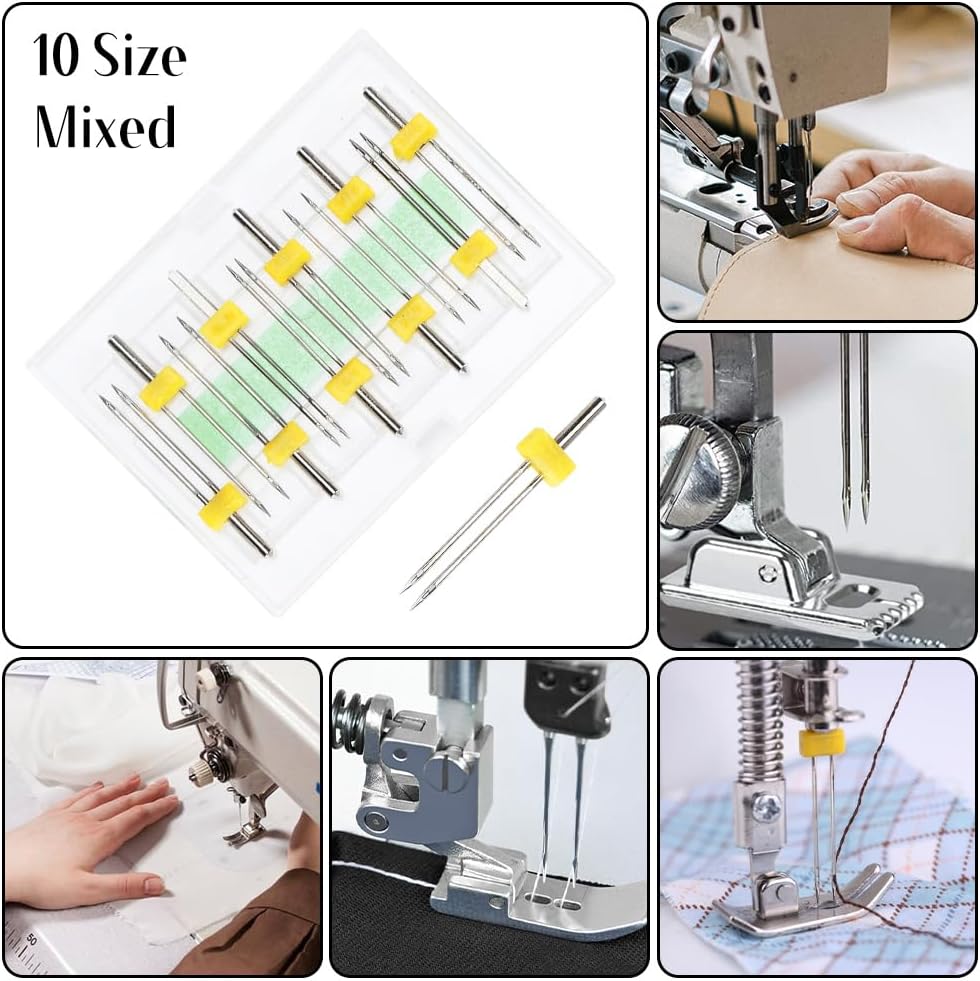 10 Size
Mixed

50