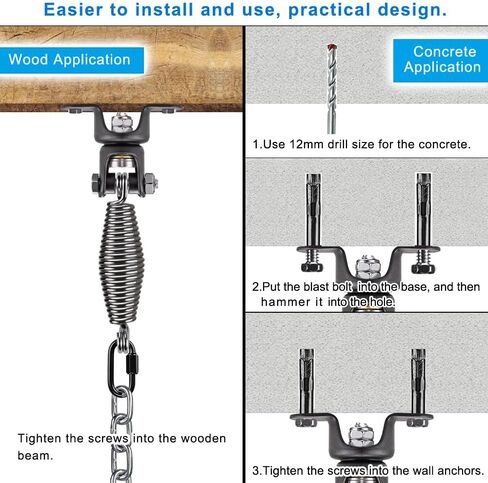 Easier to install and use, practical design.

Wood Application

Tighten the screws into the wooden beam.

Concrete Application

1.Use 12mm drill size for the concrete.

2.Put the blast bolt into the base, and then hammer it into the hole.

3.Tighten the screws into the wall anchors.