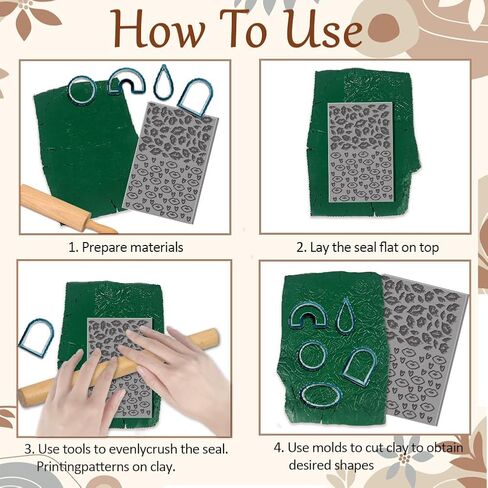 How To Use

1. Prepare materials

2. Lay the seal flat on top

3. Use tools to evenlycrush the seal. Printingpatterns on clay.

4. Use molds to cut clay to obtain desired shapes