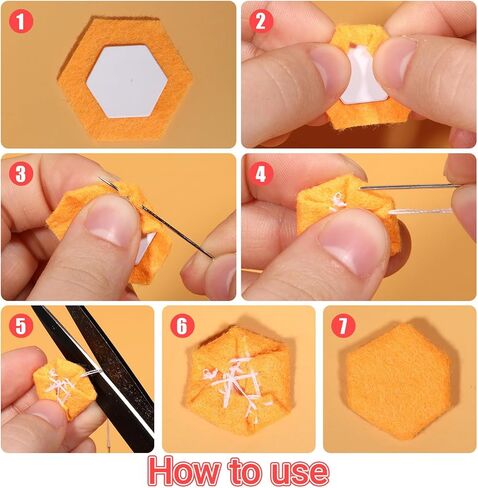 1

2

3

4

5

6

7

How to use