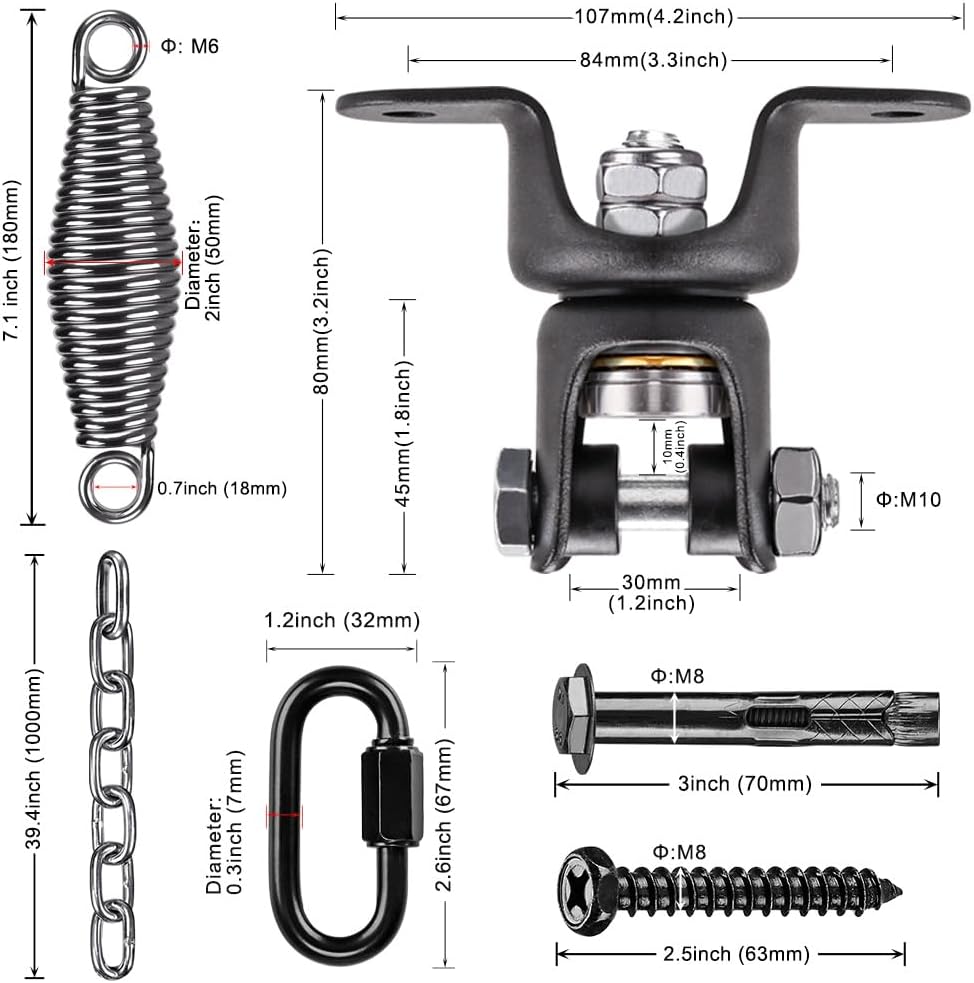 Φ: M6

7.1 inch (180mm)

Diameter: 2inch (50mm)

0.7inch (18mm)

107mm(4.2inch)

84mm(3.3inch)

80mm(3.2inch)

45mm(1.8inch)

10mm (0.4inch)

Φ:M10

30mm (1.2inch)

39.4inch (1000mm)

1.2inch (32mm)

Diameter: 0.3inch (7mm)

2.6inch (67mm)

Φ:M8

3inch (70mm)

Φ:M8

2.5inch (63mm)