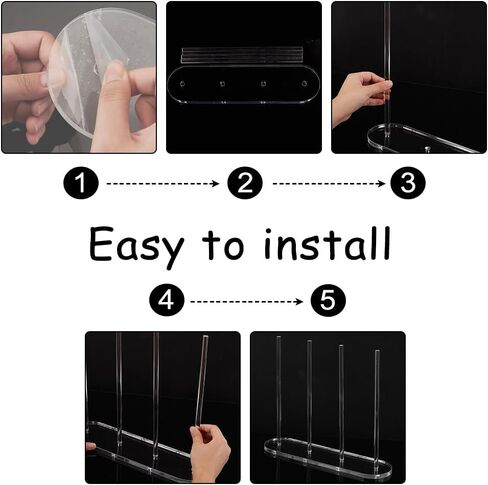 1
2
3

Easy to install

4
5