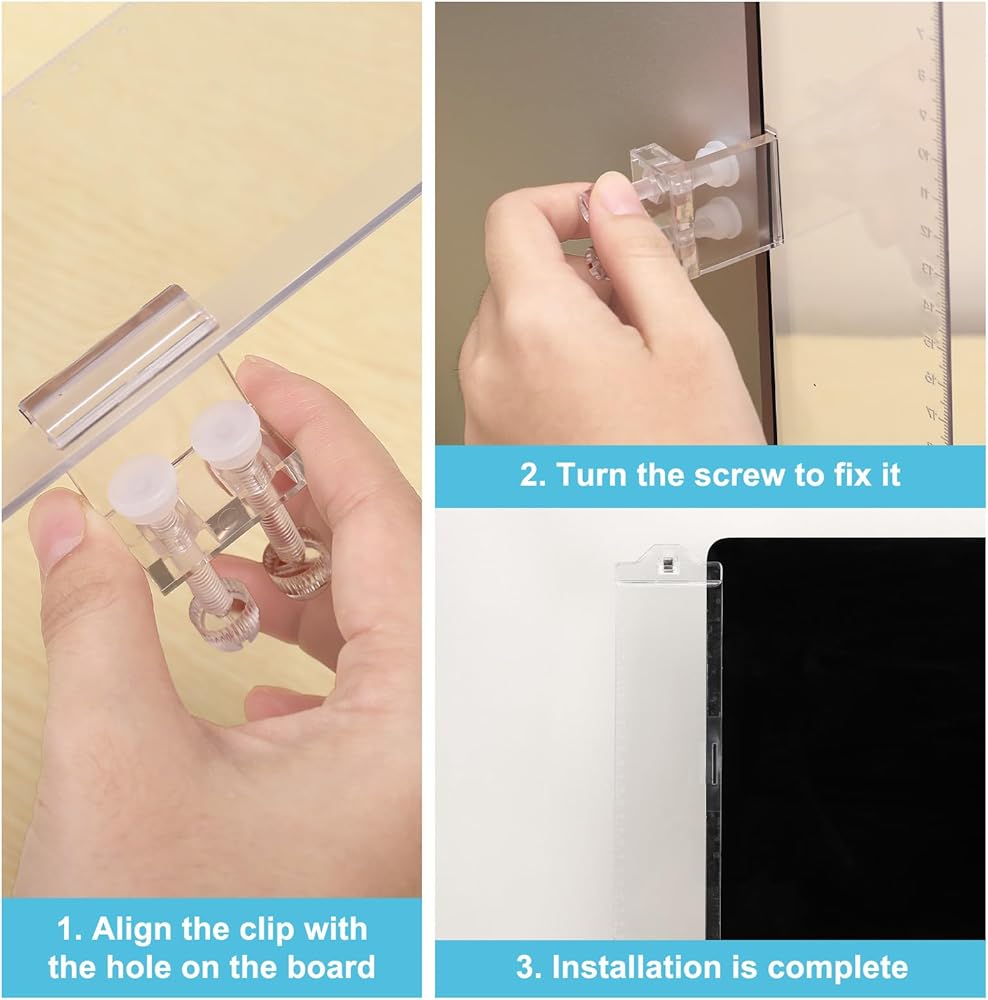 1. Align the clip with the hole on the board

2. Turn the screw to fix it

3. Installation is complete