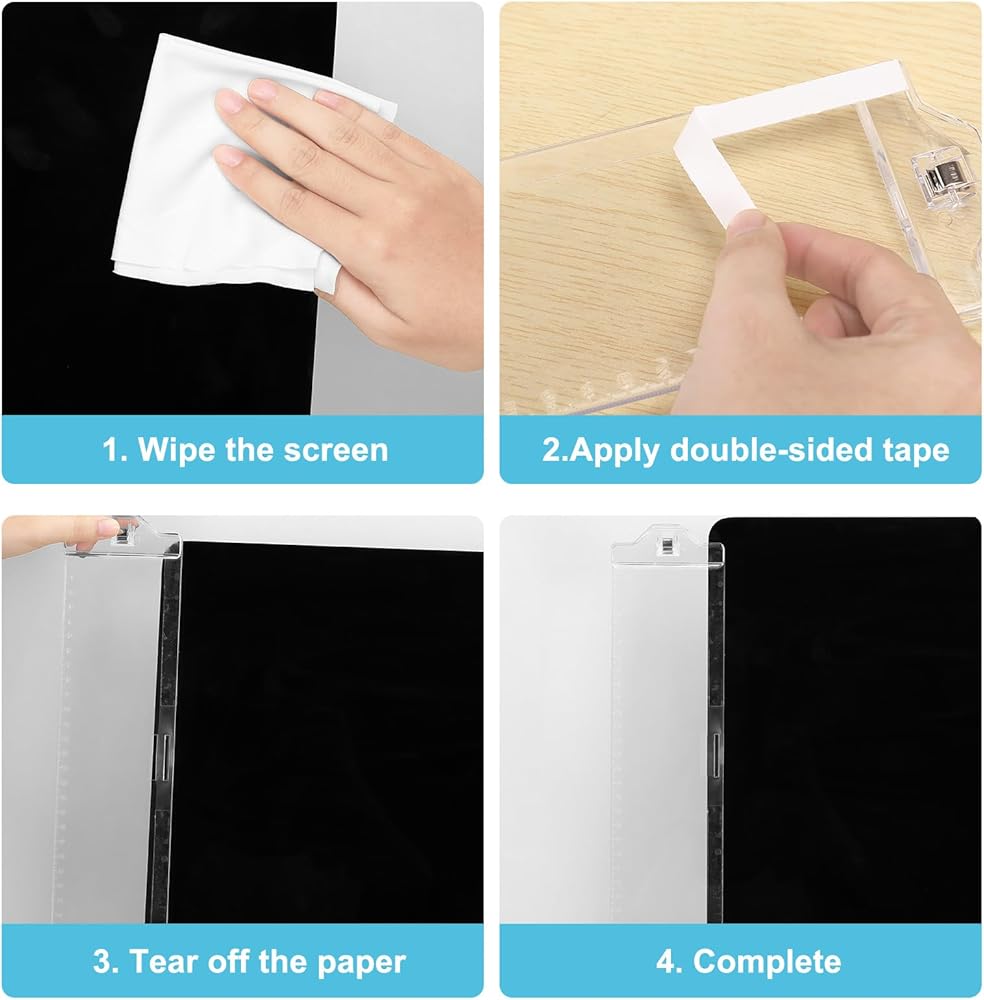 1. Wipe the screen

2.Apply double-sided tape

3. Tear off the paper

4. Complete