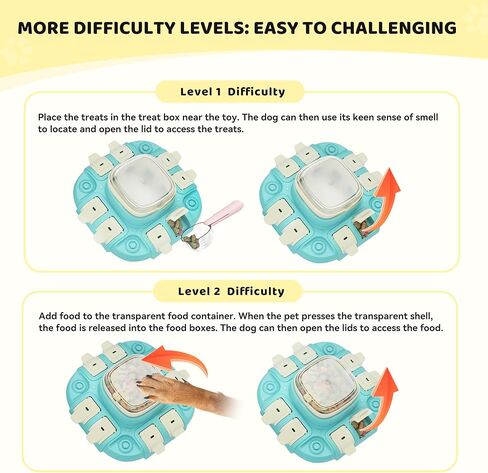 MORE DIFFICULTY LEVELS: EASY TO CHALLENGING

Level 1 Difficulty

Place the treats in the treat box near the toy. The dog can then use its keen sense of smell to locate and open the lid to access the treats.

Level 2 Difficulty

Add food to the transparent food container. When the pet presses the transparent shell, the food is released into the food boxes. The dog can then open the lids to access the food.