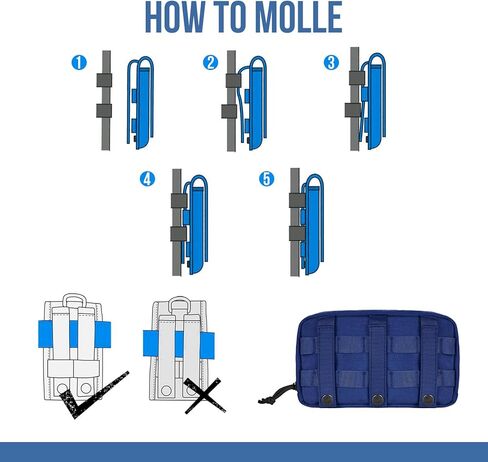 HOW TO MOLLE

1

2

3

4

5