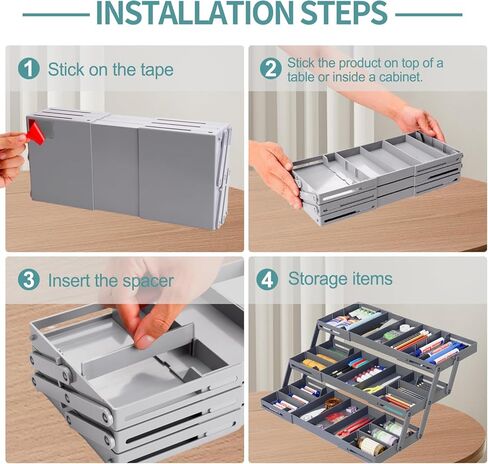 INSTALLATION STEPS

1 Stick on the tape

2 Stick the product on top of a table or inside a cabinet.

3 Insert the spacer

4 Storage items