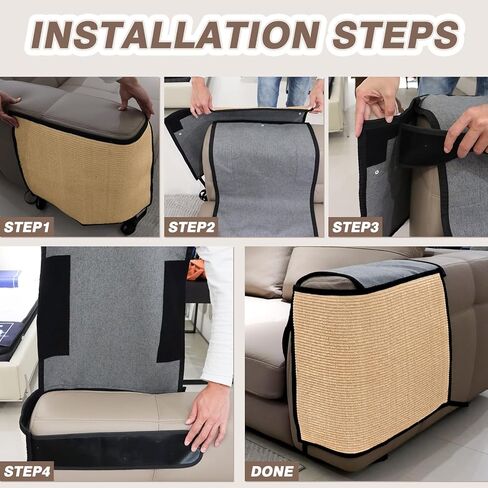 INSTALLATION STEPS

STEP1

STEP2

STEP3

STEP4

DONE