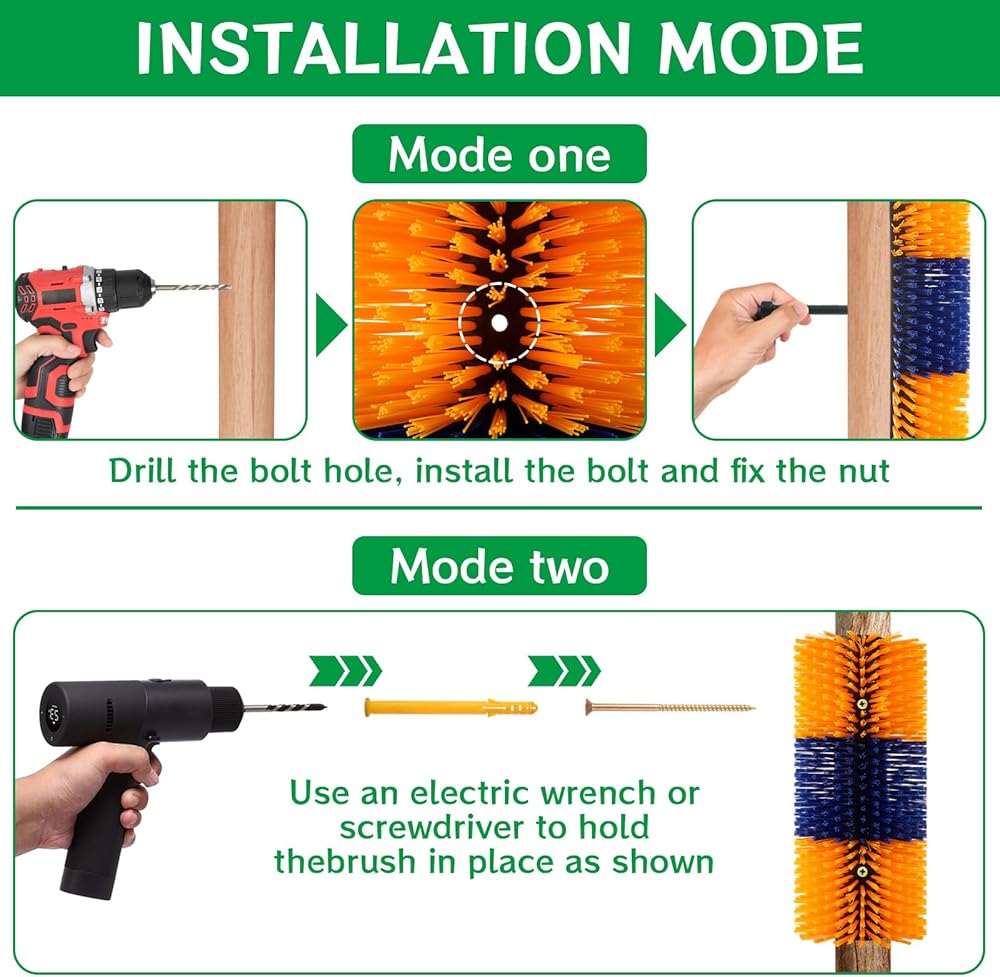 INSTALLATION MODE

Mode one

Drill the bolt hole, install the bolt and fix the nut

Mode two

Use an electric wrench or screwdriver to hold thebrush in place as shown