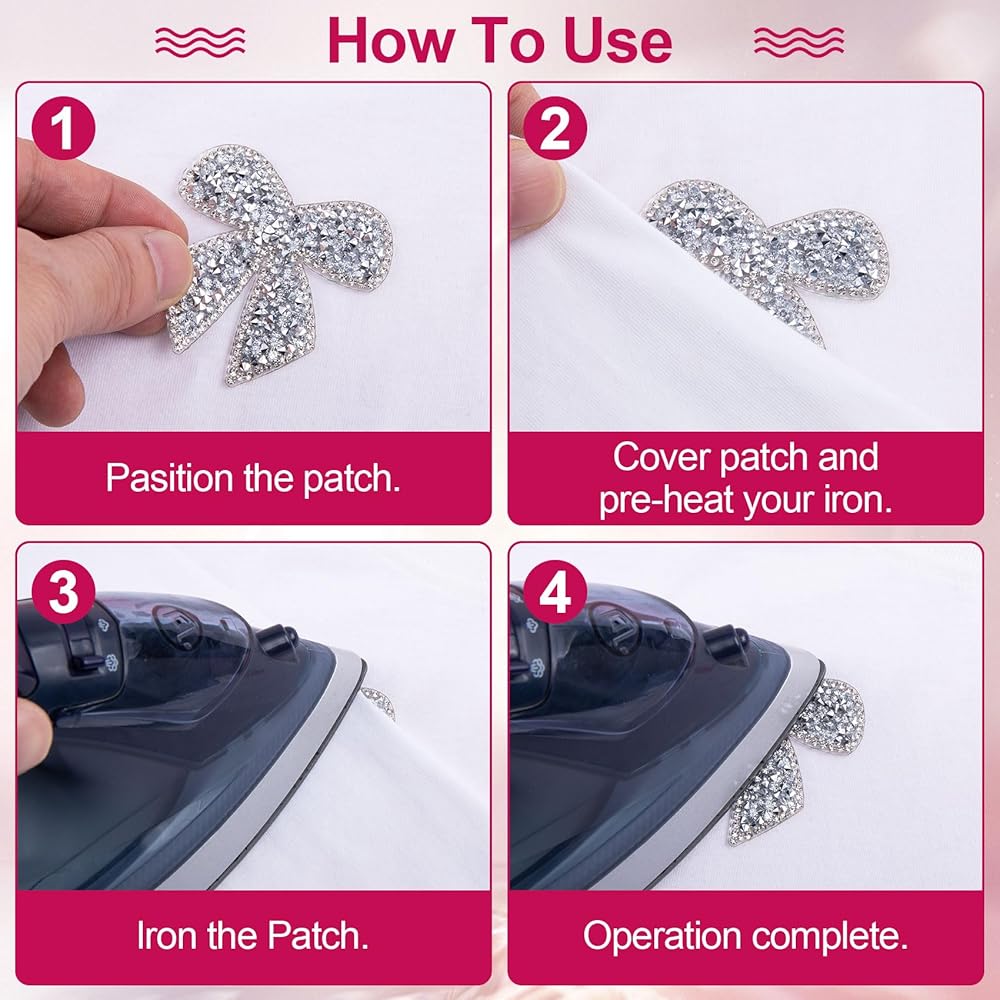 How To Use

1

Pasition the patch.

2

Cover patch and pre-heat your iron.

3

Iron the Patch.

4

Operation complete.