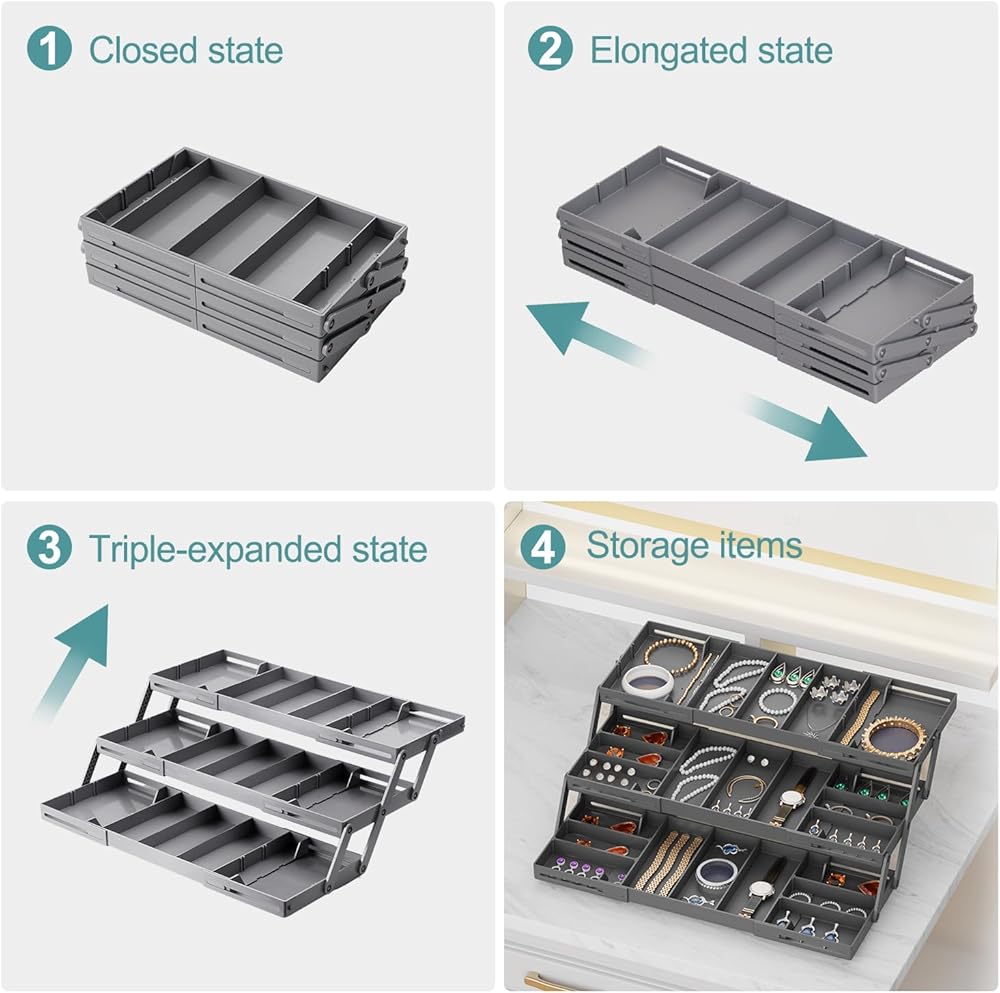 1 Closed state

2 Elongated state

3 Triple-expanded state

4 Storage items