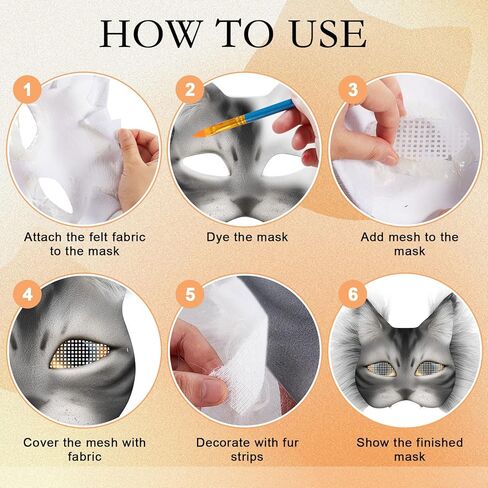 HOW TO USE

1
Attach the felt fabric to the mask

2
Dye the mask

3
Add mesh to the mask

4
Cover the mesh with fabric

5
Decorate with fur strips

6
Show the finished mask