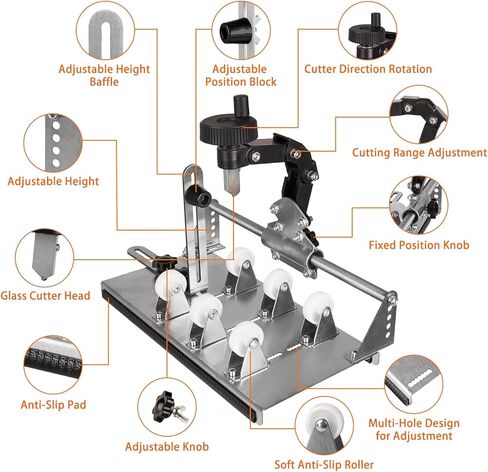 Adjustable Height Baffle

Adjustable Position Block

Cutter Direction Rotation

Cutting Range Adjustment

Adjustable Height

Fixed Position Knob

Glass Cutter Head

Anti-Slip Pad

Adjustable Knob

Multi-Hole Design for Adjustment

Soft Anti-Slip Roller