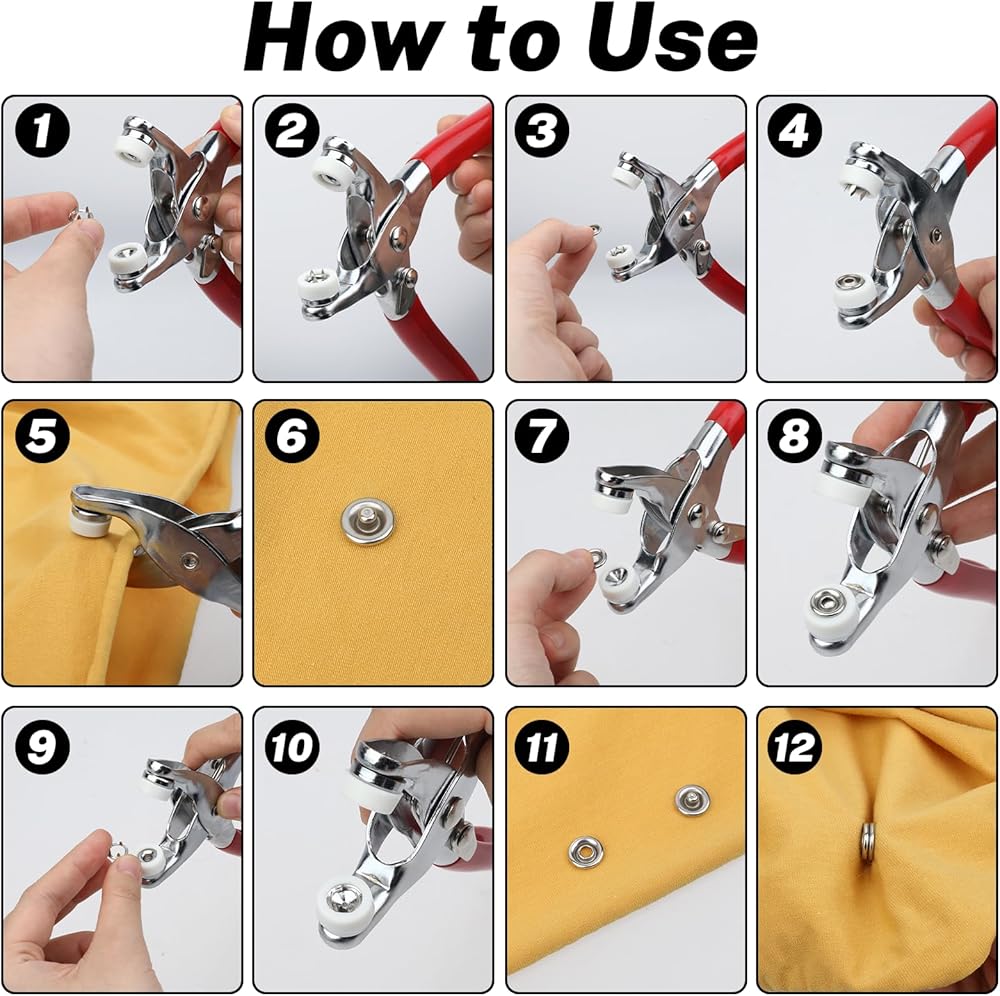 How to Use

1

2

3

4

5

6

7

8

9

10

11

12