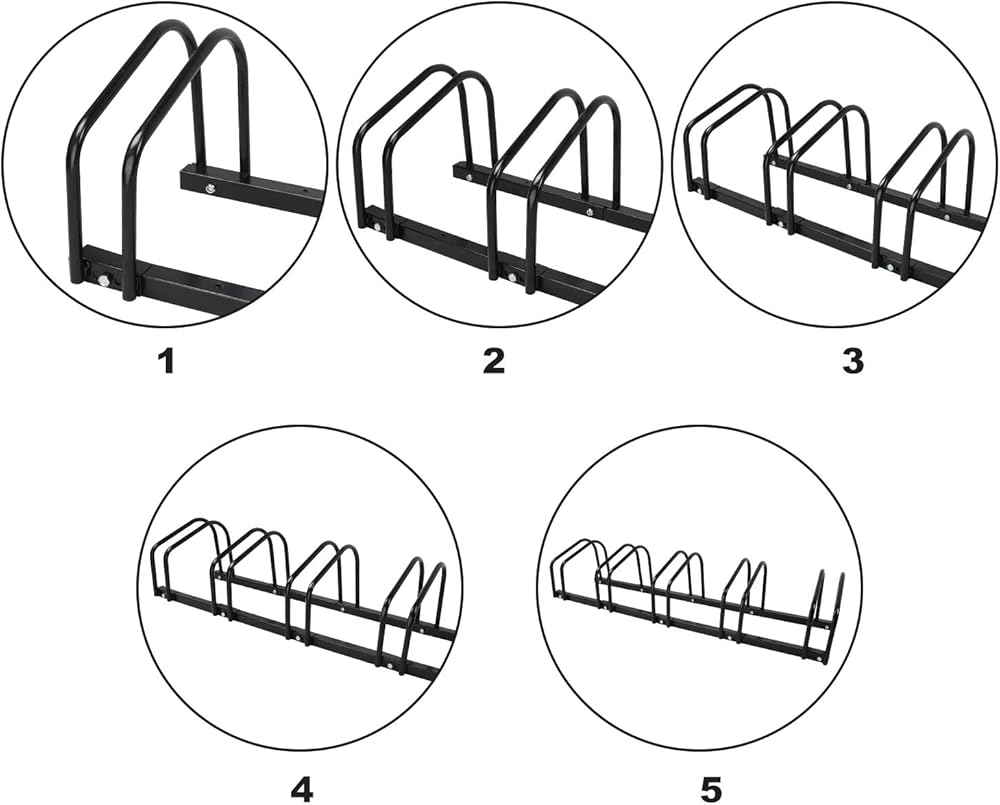 1

2

3

4

5