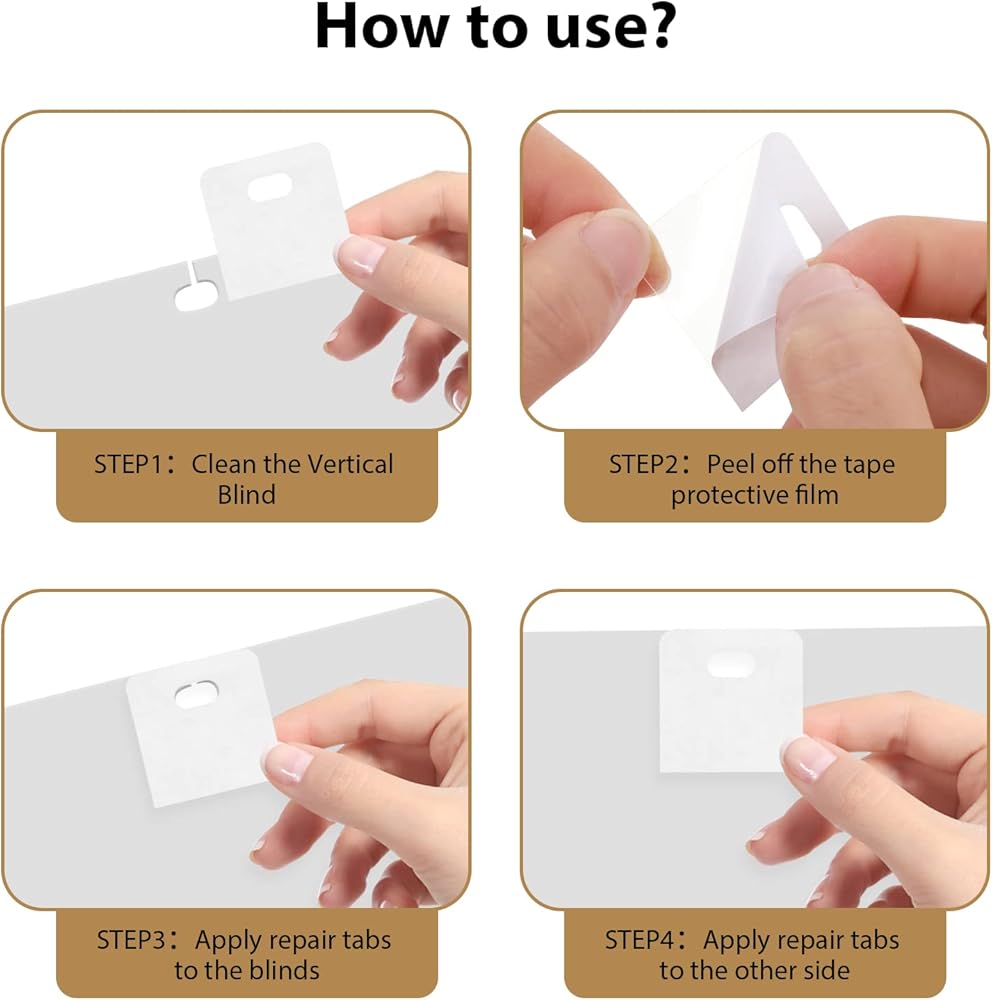 How to use?

STEP1：Clean the Vertical Blind

STEP2：Peel off the tape protective film

STEP3：Apply repair tabs to the blinds

STEP4：Apply repair tabs to the other side