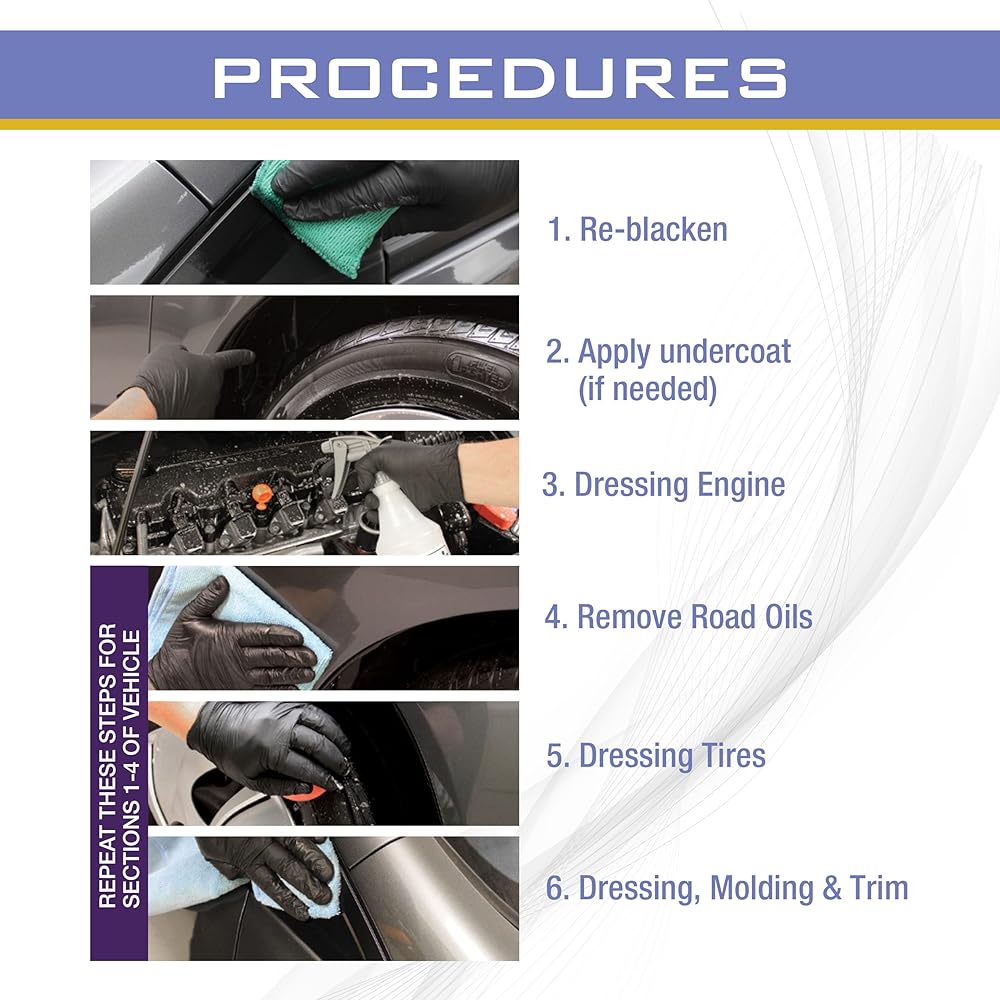 PROCEDURES

1. Re-blacken

2. Apply undercoat (if needed)

3. Dressing Engine

REPEAT THESE STEPS FOR SECTIONS 1-4 OF VEHICLE

4. Remove Road Oils

5. Dressing Tires

6. Dressing, Molding & Trim