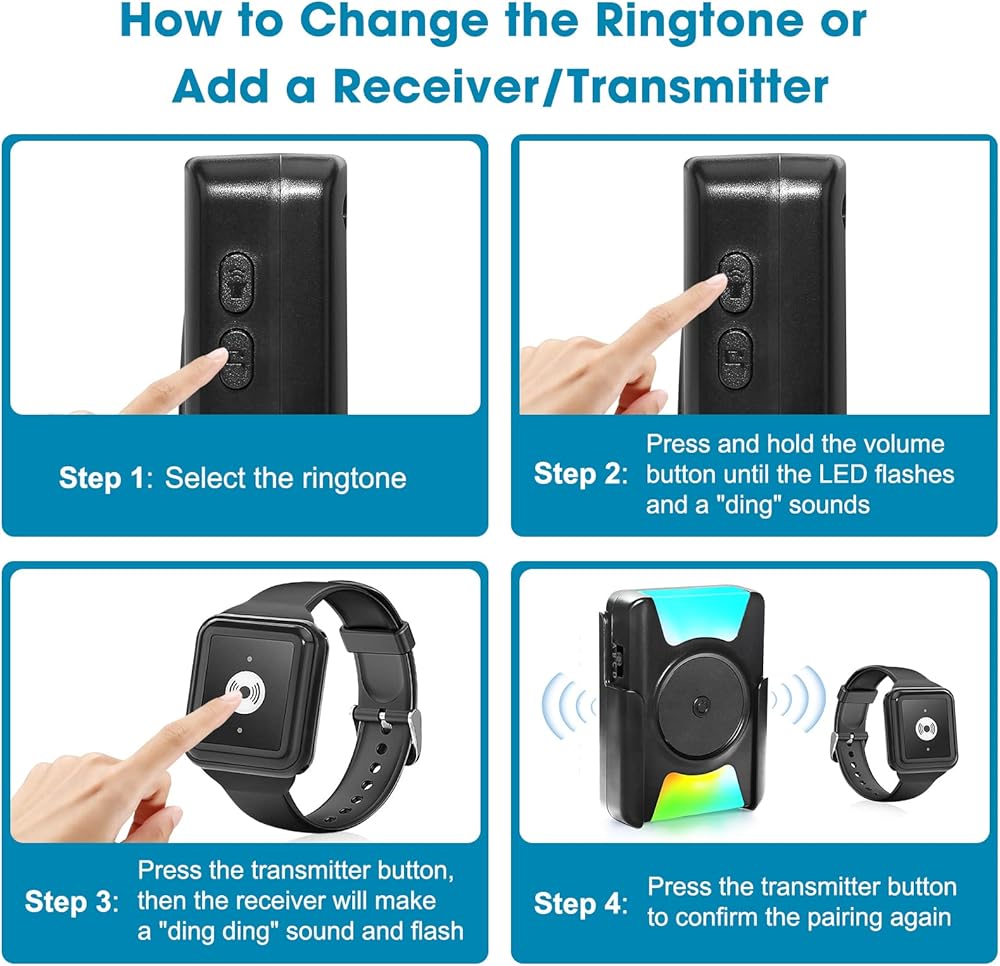 How to Change the Ringtone or Add a Receiver/Transmitter

Step 1: Select the ringtone

Step 2: Press and hold the volume button until the LED flashes and a "ding" sounds

Step 3: Press the transmitter button, then the receiver will make a "ding ding" sound and flash

Step 4: Press the transmitter button to confirm the pairing again