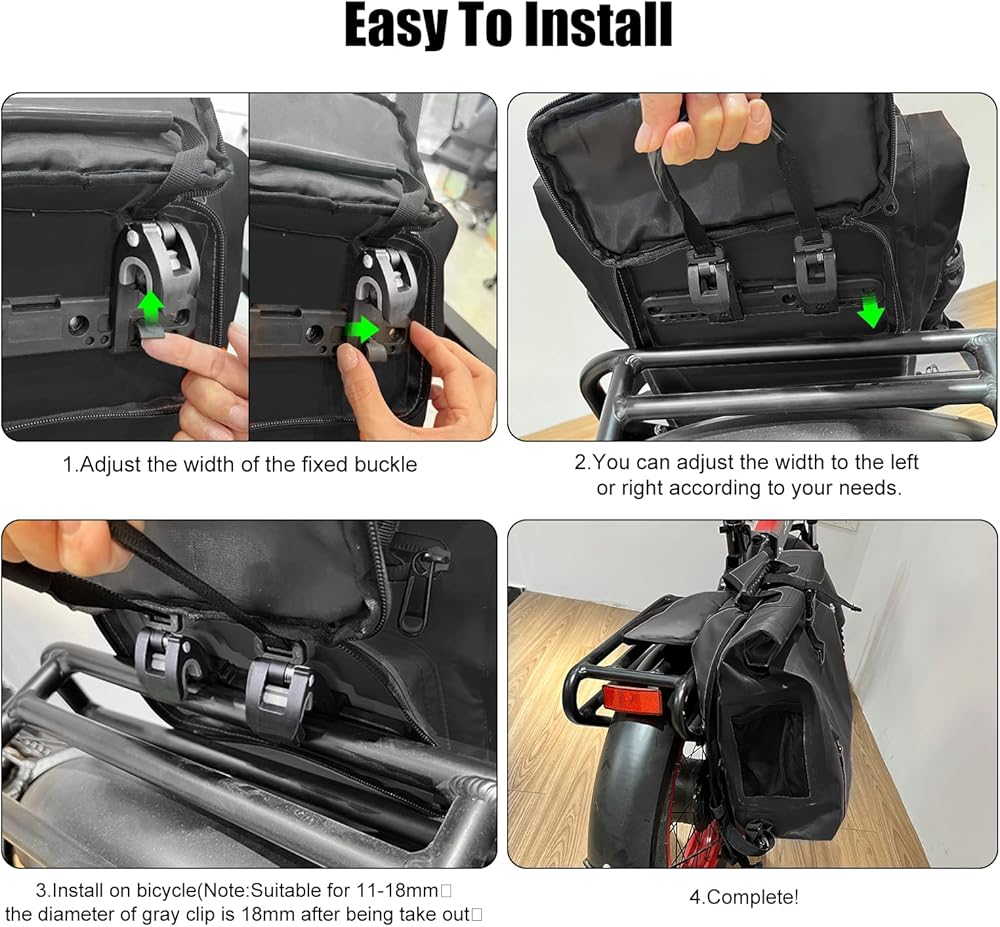 Easy To Install

1.Adjust the width of the fixed buckle

2.You can adjust the width to the left or right according to your needs.

3.Install on bicycle(Note:Suitable for 11-18mm□ the diameter of gray clip is 18mm after being take out□

4.Complete!