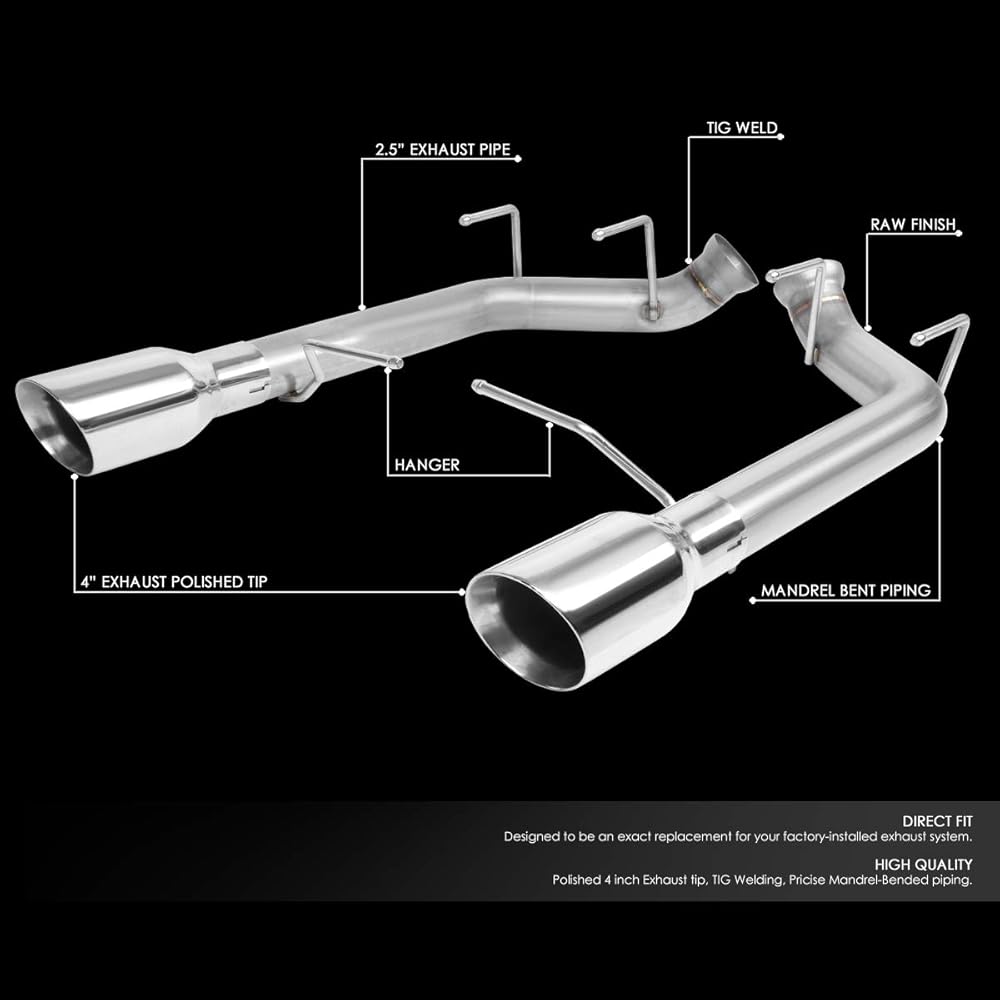 2.5" EXHAUST PIPE

TIG WELD

RAW FINISH

HANGER

4" EXHAUST POLISHED TIP

MANDREL BENT PIPING

DIRECT FIT
Designed to be an exact replacement for your factory-installed exhaust system.

HIGH QUALITY
Polished 4 inch Exhaust tip, TIG Welding, Pricise Mandrel-Bended piping.