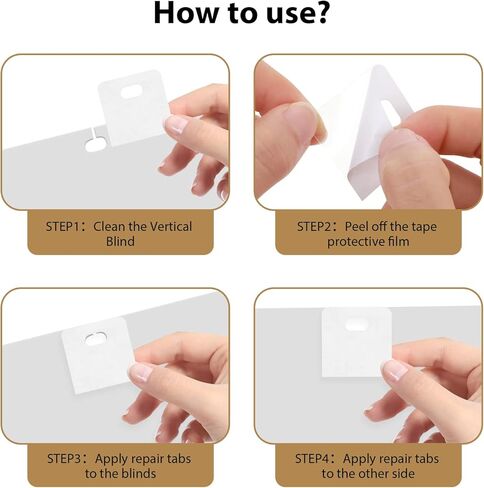 How to use?

STEP1：Clean the Vertical Blind

STEP2：Peel off the tape protective film

STEP3：Apply repair tabs to the blinds

STEP4：Apply repair tabs to the other side