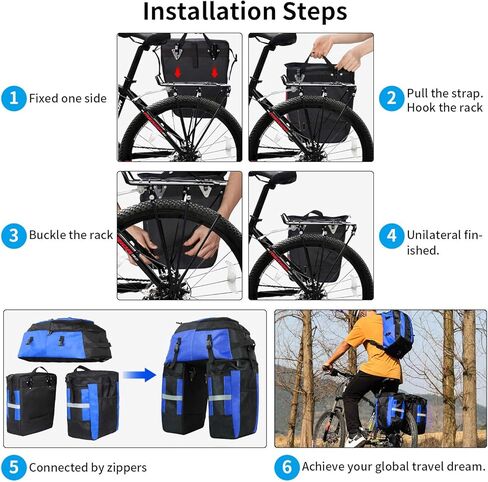 Installation Steps

1 Fixed one side

2 Pull the strap. Hook the rack

3 Buckle the rack

4 Unilateral finished.

5 Connected by zippers

6 Achieve your global travel dream.