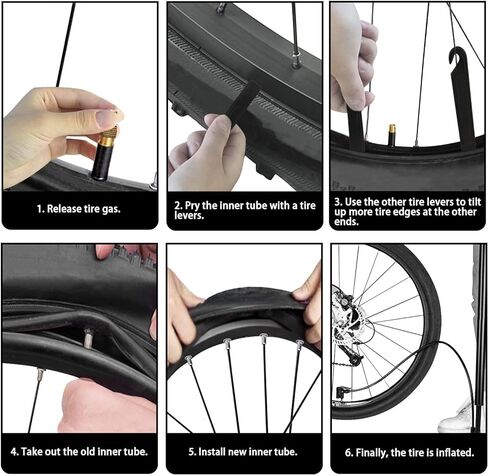 1. Release tire gas.

2. Pry the inner tube with a tire levers.

3. Use the other tire levers to tilt up more tire edges at the other ends.

4. Take out the old inner tube.

5. Install new inner tube.

6. Finally, the tire is inflated.