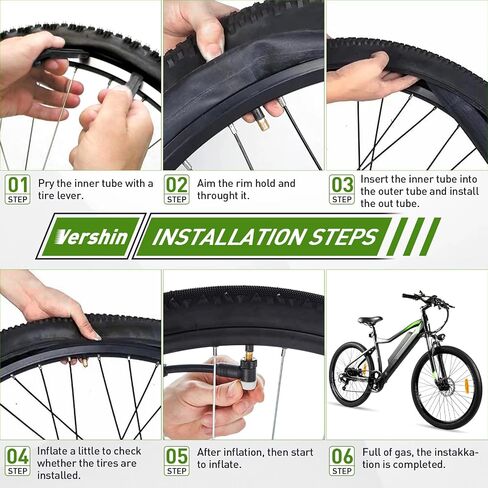 01 STEP Pry the inner tube with a tire lever.

02 STEP Aim the rim hold and throught it.

03 STEP Insert the inner tube into the outer tube and install the out tube.

Vershin INSTALLATION STEPS

04 STEP Inflate a little to check whether the tires are installed.

05 STEP After inflation, then start to inflate.

06 STEP Full of gas, the instakkation is completed.