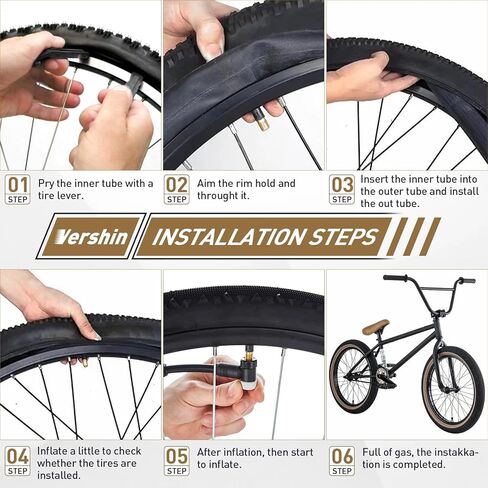 01 STEP Pry the inner tube with a tire lever.

02 STEP Aim the rim hold and throught it.

03 STEP Insert the inner tube into the outer tube and install the out tube.

Vershin INSTALLATION STEPS

04 STEP Inflate a little to check whether the tires are installed.

05 STEP After inflation, then start to inflate.

06 STEP Full of gas, the instakkation is completed.