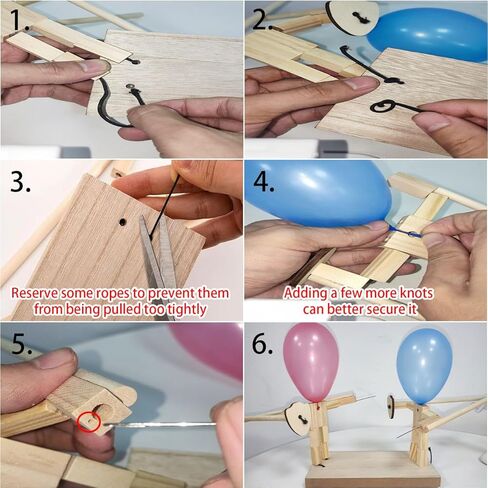 1.

2.

3.

Reserve some ropes to prevent them from being pulled too tightly

4.

Adding a few more knots can better secure it

5.

6.