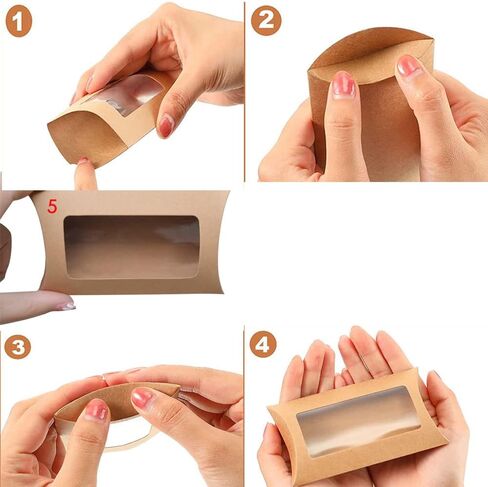 1

2

5

3

4