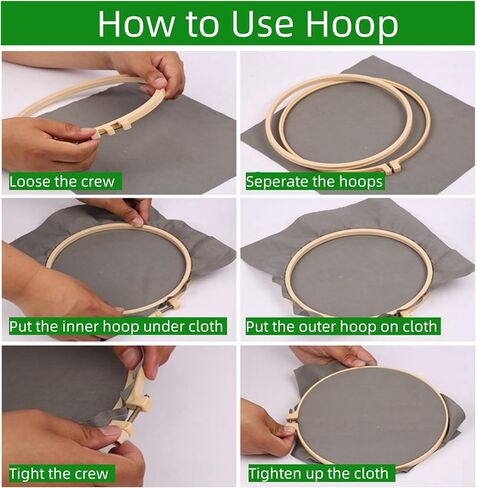 How to Use Hoop

Loose the crew

Seperate the hoops

Put the inner hoop under cloth

Put the outer hoop on cloth

Tight the crew

Tighten up the cloth