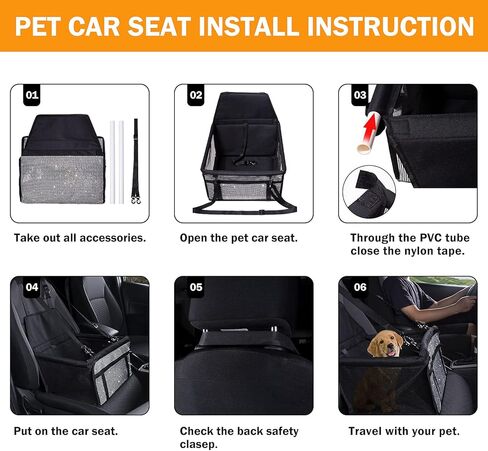 PET CAR SEAT INSTALL INSTRUCTION

01

Take out all accessories.

02

Open the pet car seat.

03

Through the PVC tube close the nylon tape.

04

Put on the car seat.

05

Check the back safety clasep.

06

Travel with your pet.