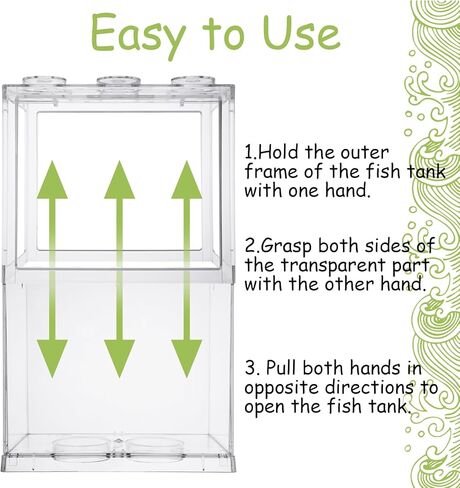 Easy to Use

1.Hold the outer frame of the fish tank with one hand.

2.Grasp both sides of the transparent part with the other hand.

3. Pull both hands in opposite directions to open the fish tank.